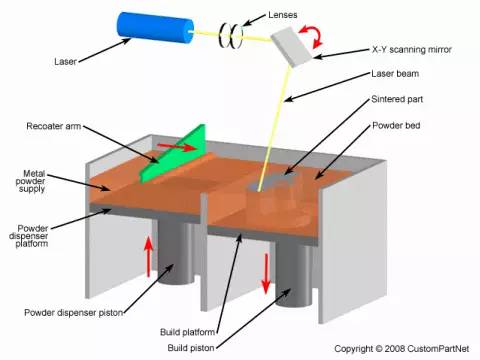 Lenses
Laser
X-Y scanning mirror
Laser beam
Sintered part
Recoater arm
Powder bed
Metal powder supply
Powder dispenser platform
Powder dispenser piston
Build platform
Build piston
Copyright © 2008 CustomPartNet